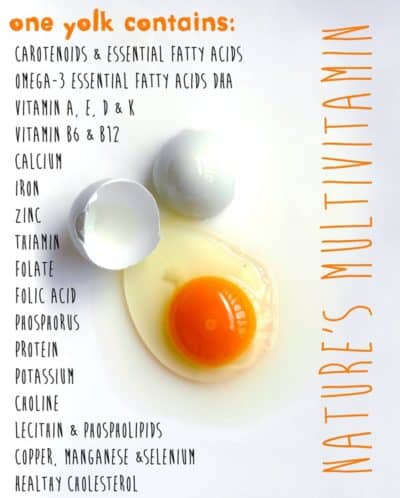 one yolk contains:

CAROTENOIDS & ESSENTIAL FATTY ACIDS
OMEGA-3 ESSENTIAL FATTY ACIDS DHA
VITAMIN A, E, D & K
VITAMIN B6 & B12
CALCIUM
IRON
ZINC
THIAMIN
FOLATE
FOLIC ACID
PHOSPHORUS
PROTEIN
POTASSIUM
CHOLINE
LECITHIN & PHOSPHOLIPIDS
COPPER, MANGANESE &SELENIUM
HEALTHY CHOLESTEROL

NATURE'S MULTIVITAMIN