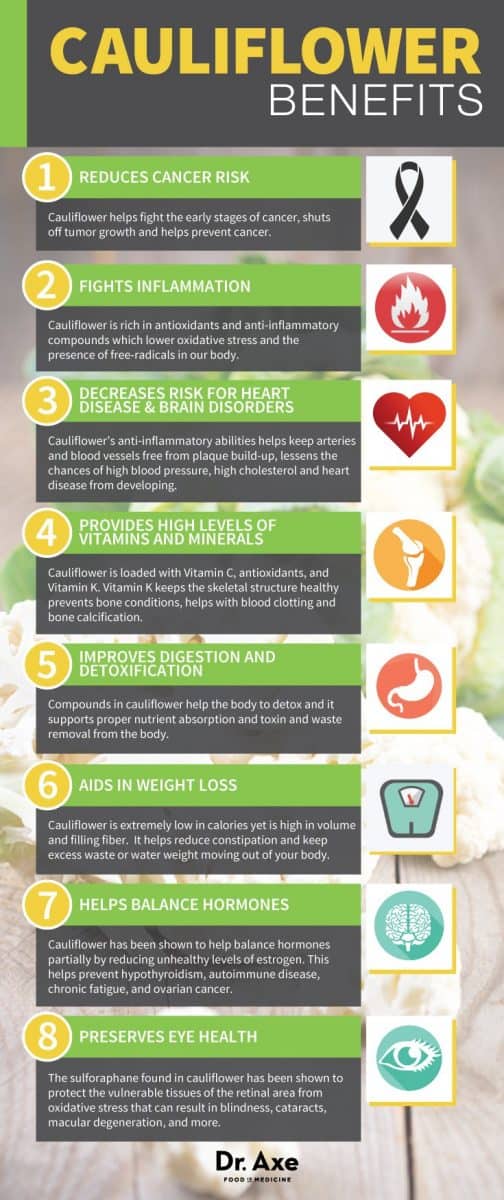 CAULIFLOWER
BENEFITS

1 REDUCES CANCER RISK

Cauliflower helps fight the early stages of cancer, shuts off tumor growth and helps prevent cancer.

2 FIGHTS INFLAMMATION

Cauliflower is rich in antioxidants and anti-inflammatory compounds which lower oxidative stress and the presence of free-radicals in our body.

3 DECREASES RISK FOR HEART DISEASE & BRAIN DISORDERS

Cauliflower's anti-inflammatory abilities helps keep arteries and blood vessels free from plaque build-up, lessens the chances of high blood pressure, high cholesterol and heart disease from developing.

4 PROVIDES HIGH LEVELS OF VITAMINS AND MINERALS

Cauliflower is loaded with Vitamin C, antioxidants, and Vitamin K. Vitamin K keeps the skeletal structure healthy prevents bone conditions, helps with blood clotting and bone calcification.

5 IMPROVES DIGESTION AND DETOXIFICATION

Compounds in cauliflower help the body to detox and it supports proper nutrient absorption and toxin and waste removal from the body.

6 AIDS IN WEIGHT LOSS

Cauliflower is extremely low in calories yet is high in volume and filling fiber. It helps reduce constipation and keep excess waste or water weight moving out of your body.

7 HELPS BALANCE HORMONES

Cauliflower has been shown to help balance hormones partially by reducing unhealthy levels of estrogen. This helps prevent hypothyroidism, autoimmune disease, chronic fatigue, and ovarian cancer.

8 PRESERVES EYE HEALTH

The sulforaphane found in cauliflower has been shown to protect the vulnerable tissues of the retinal area from oxidative stress that can result in blindness, cataracts, macular degeneration, and more.

Dr. Axe
FOOD IS MEDICINE